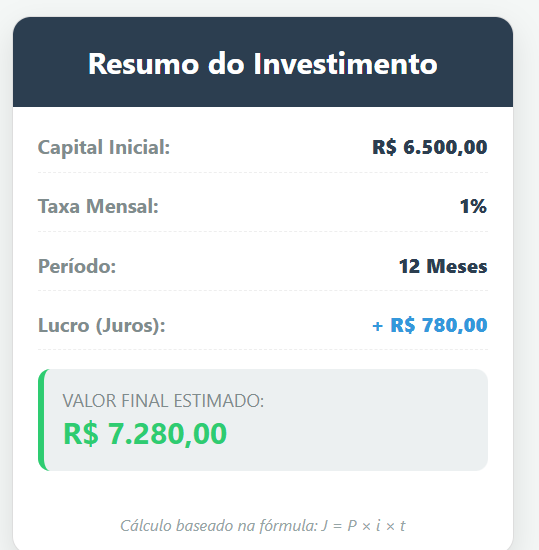 Resumo do Investimento

Capital Inicial: R$ 6.500,00

Taxa Mensal: 1%

Período: 12 Meses

Lucro (Juros): + R$ 780,00

VALOR FINAL ESTIMADO:
R$ 7.280,00

Cálculo baseado na fórmula: $J = P \times i \times t$